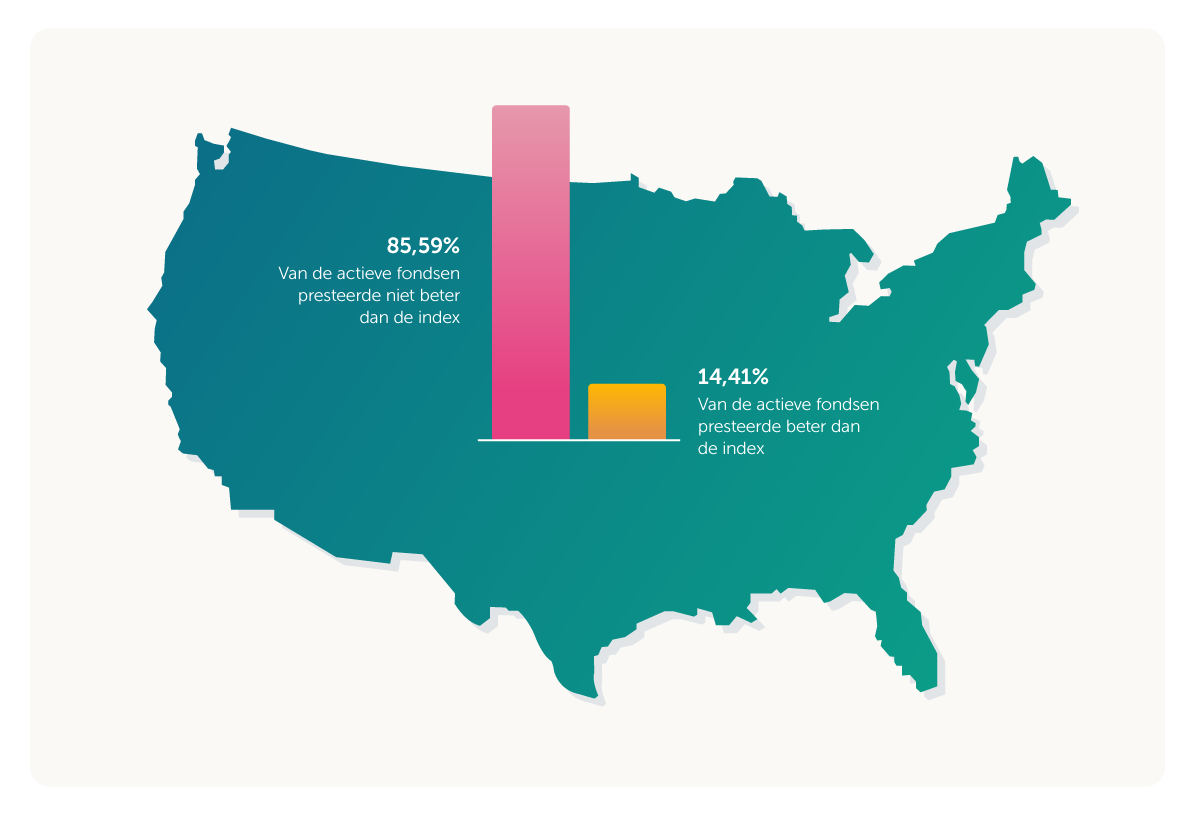 85,59%
Van de actieve fondsen presteerde niet beter dan de index

14,41%
Van de actieve fondsen presteerde beter dan de index